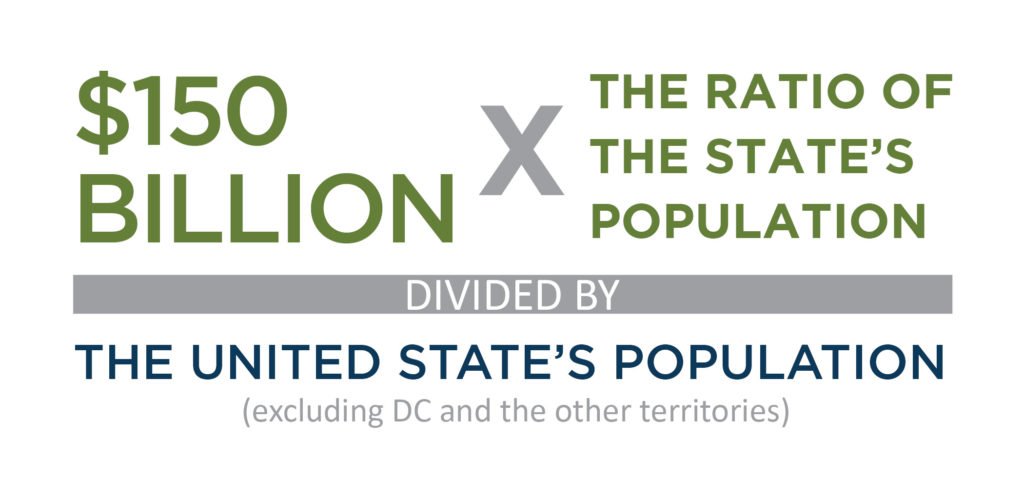 $150 BILLION X THE RATIO OF THE STATE'S POPULATION

DIVIDED BY

THE UNITED STATE'S POPULATION

(excluding DC and the other territories)