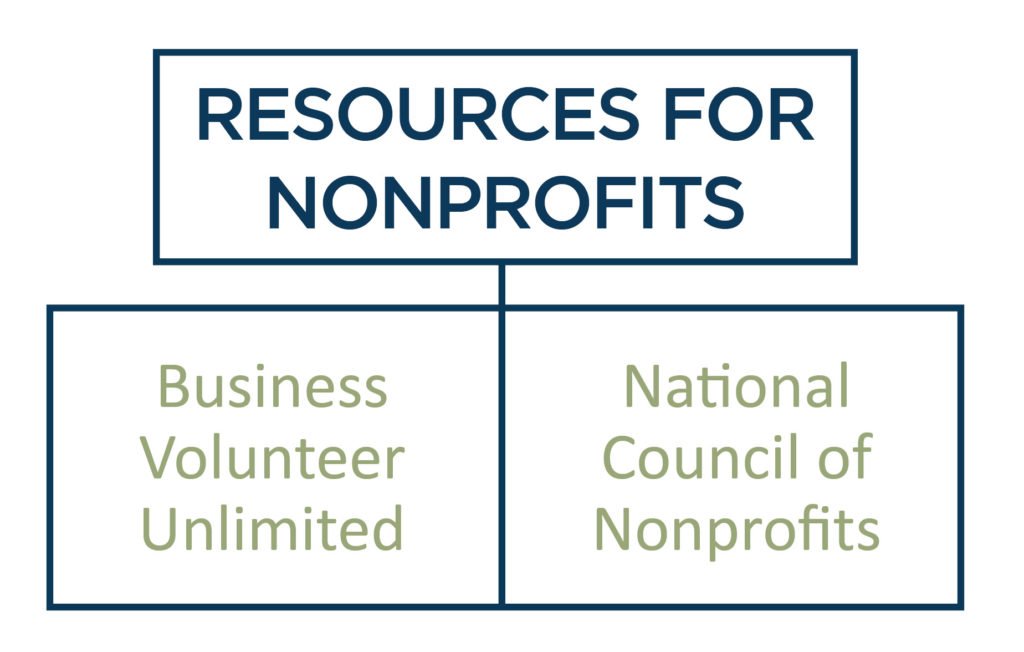 RESOURCES FOR NONPROFITS

Business Volunteer Unlimited

National Council of Nonprofits